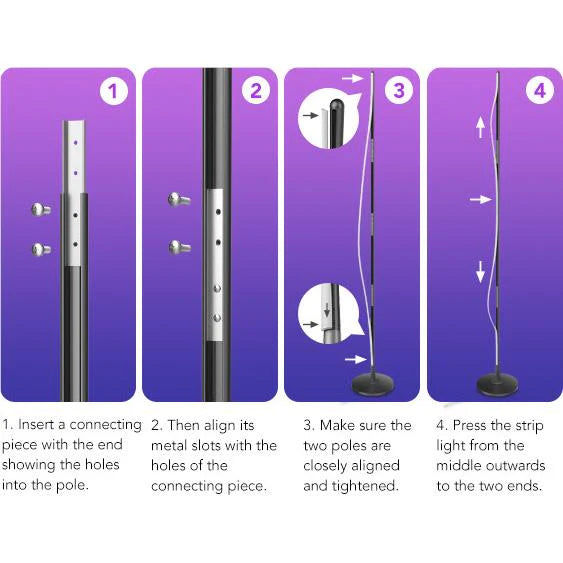 1

2

3

4

1. Insert a connecting piece with the end showing the holes into the pole.

2. Then align its metal slots with the holes of the connecting piece.

3. Make sure the two poles are closely aligned and tightened.

4. Press the strip light from the middle outwards to the two ends.